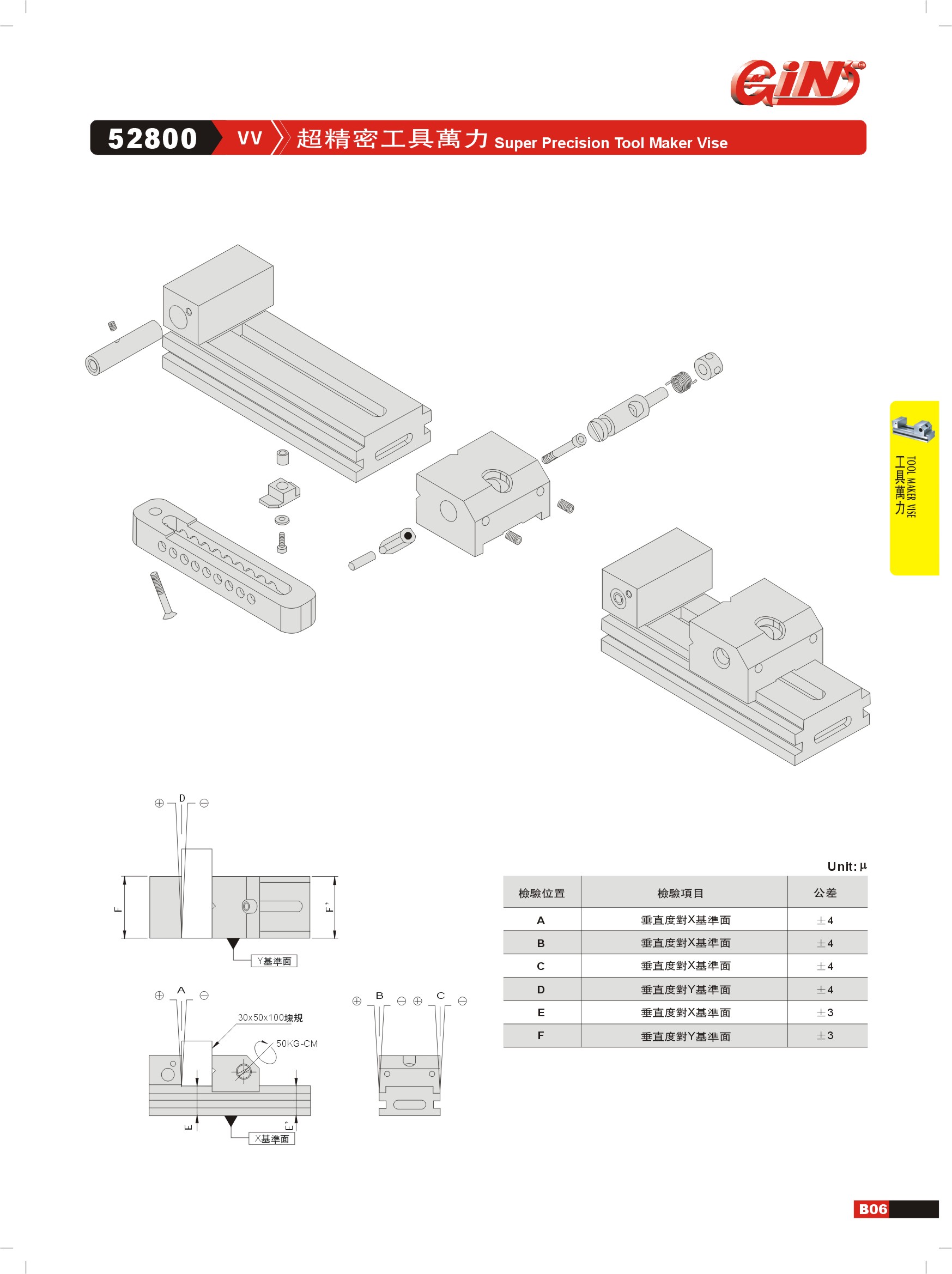 GIN

52800 VV 超精密工具萬力 Super Precision Tool Maker Vise

TOOL MAKER VISE
工具萬力

D
F
F'
Y基準面

A
30x50x100塊規
50KG-CM
E
E'
X基準面

B C

Unit: μ

| 檢驗位置 | 檢驗項目 | 公差 |
|---|---|---|
| A | 垂直度對X基準面 | ±4 |
| B | 垂直度對X基準面 | ±4 |
| C | 垂直度對X基準面 | ±4 |
| D | 垂直度對Y基準面 | ±4 |
| E | 垂直度對X基準面 | ±3 |
| F | 垂直度對Y基準面 | ±3 |

B06